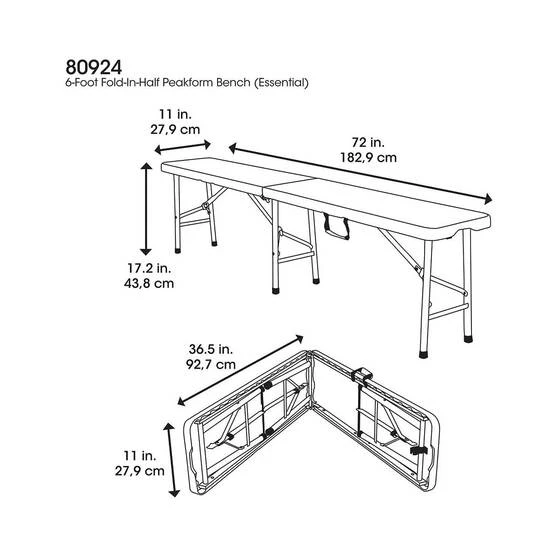 80924
6-Foot Fold-In-Half Peakform Bench (Essential)

11 in.
27,9 cm

72 in.
182,9 cm

17.2 in.
43,8 cm

36.5 in.
92,7 cm

11 in.
27,9 cm